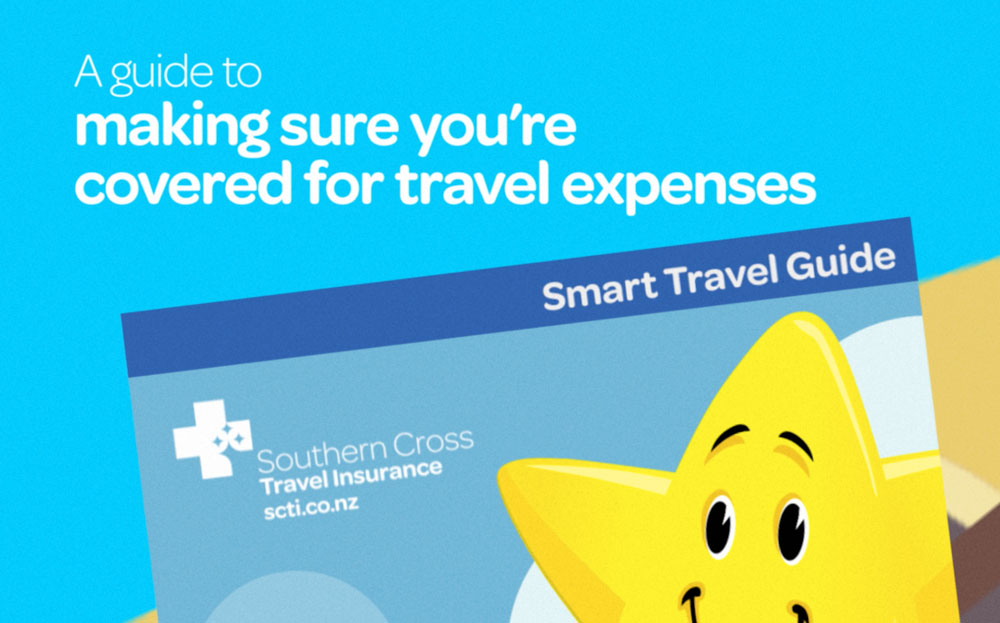 A guide to
making sure you're covered for travel expenses

Smart Travel Guide

Southern Cross
Travel Insurance
scti.co.nz